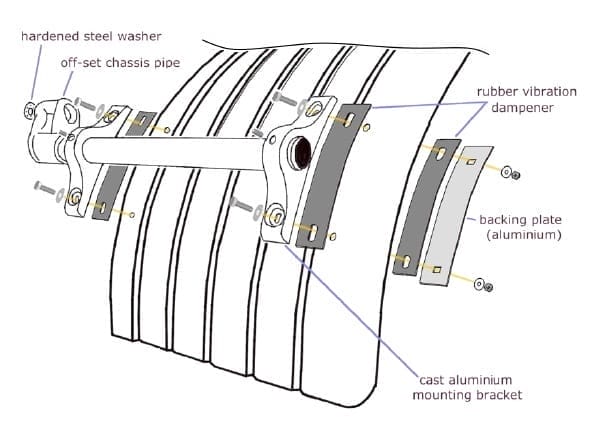 hardened steel washer

off-set chassis pipe

rubber vibration dampener

backing plate (aluminium)

cast aluminium mounting bracket